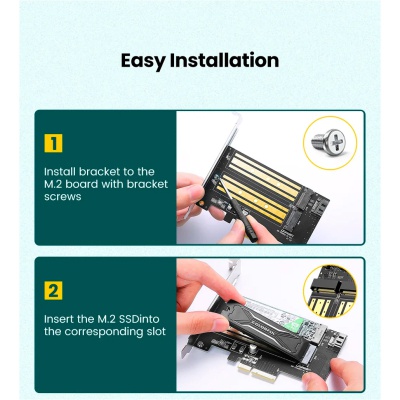 Easy Installation

1

Install bracket to the M.2 board with bracket screws

2

Insert the M.2 SSDinto the corresponding slot